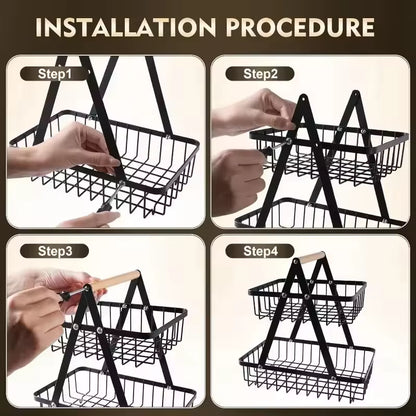 INSTALLATION PROCEDURE

Step1

Step2

Step3

Step4