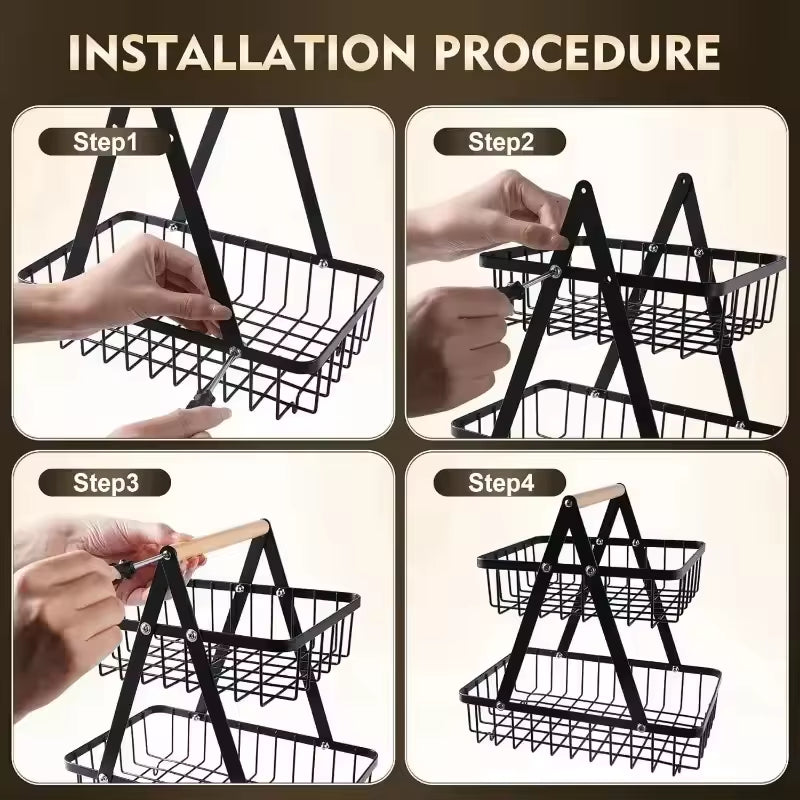 INSTALLATION PROCEDURE

Step1

Step2

Step3

Step4